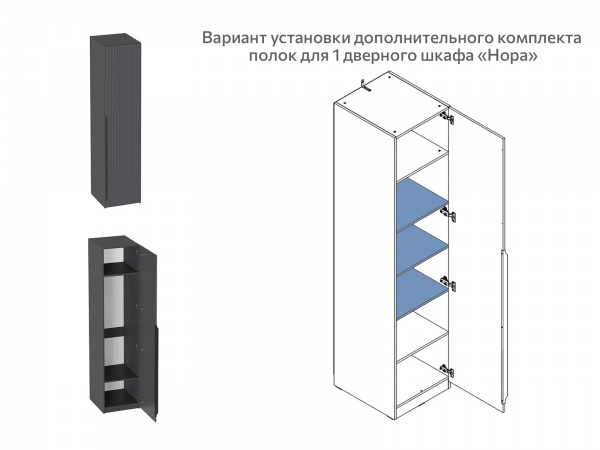 Вариант установки дополнительного комплекта полок для 1 дверного шкафа «Нора»