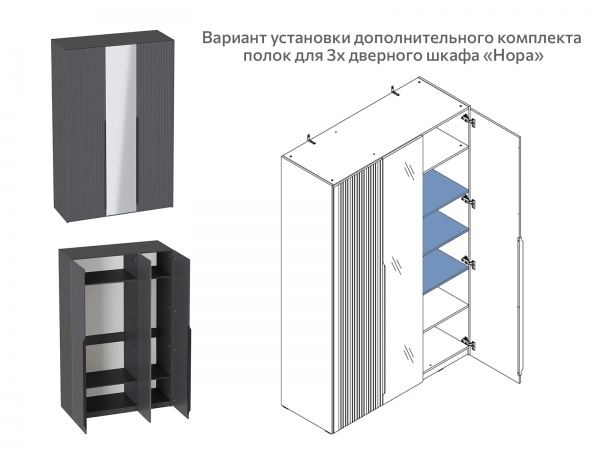 Вариант установки дополнительного комплекта полок для 3х дверного шкафа «Нора»